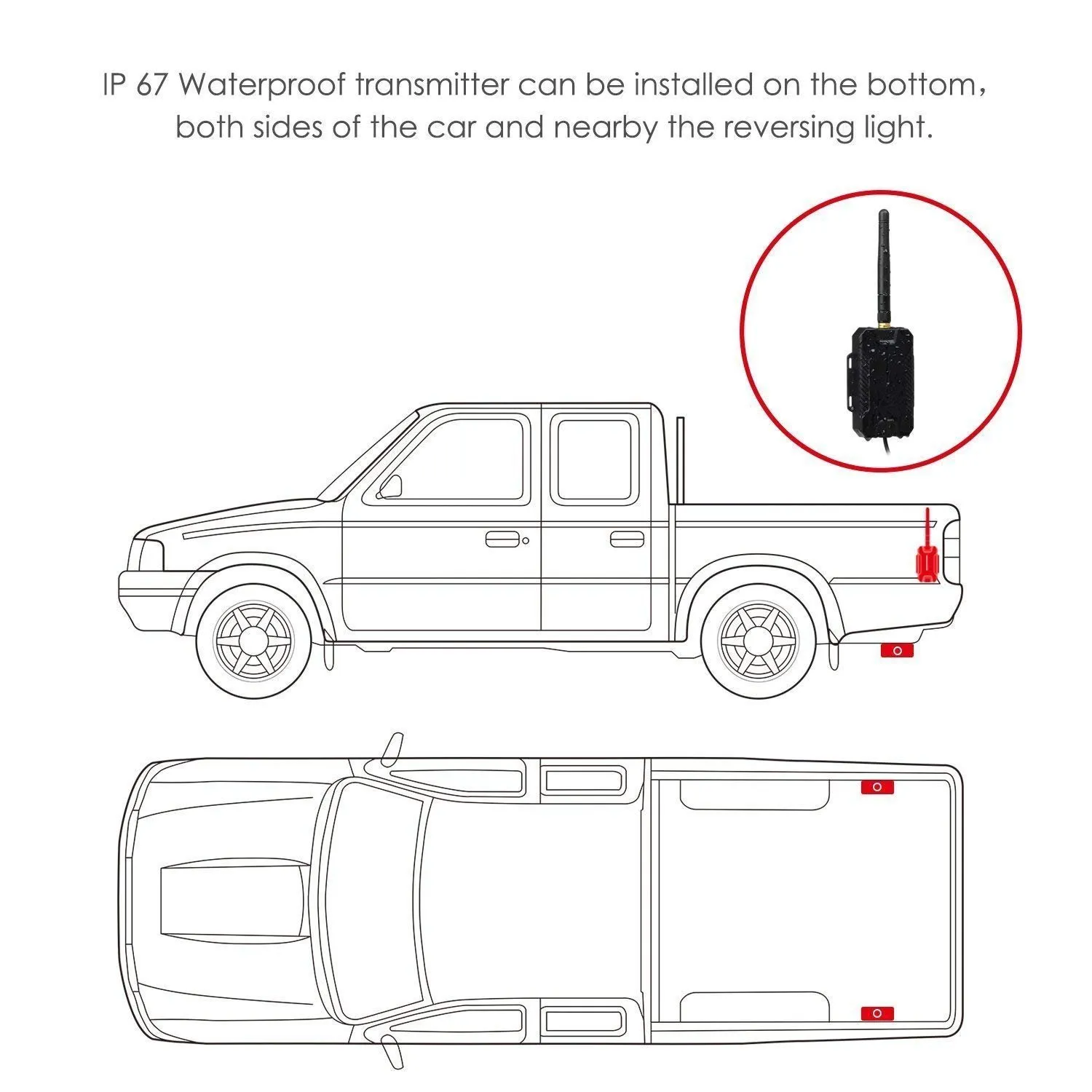 IP 67 Waterproof transmitter can be installed on the bottom, both sides of the car and nearby the reversing light.